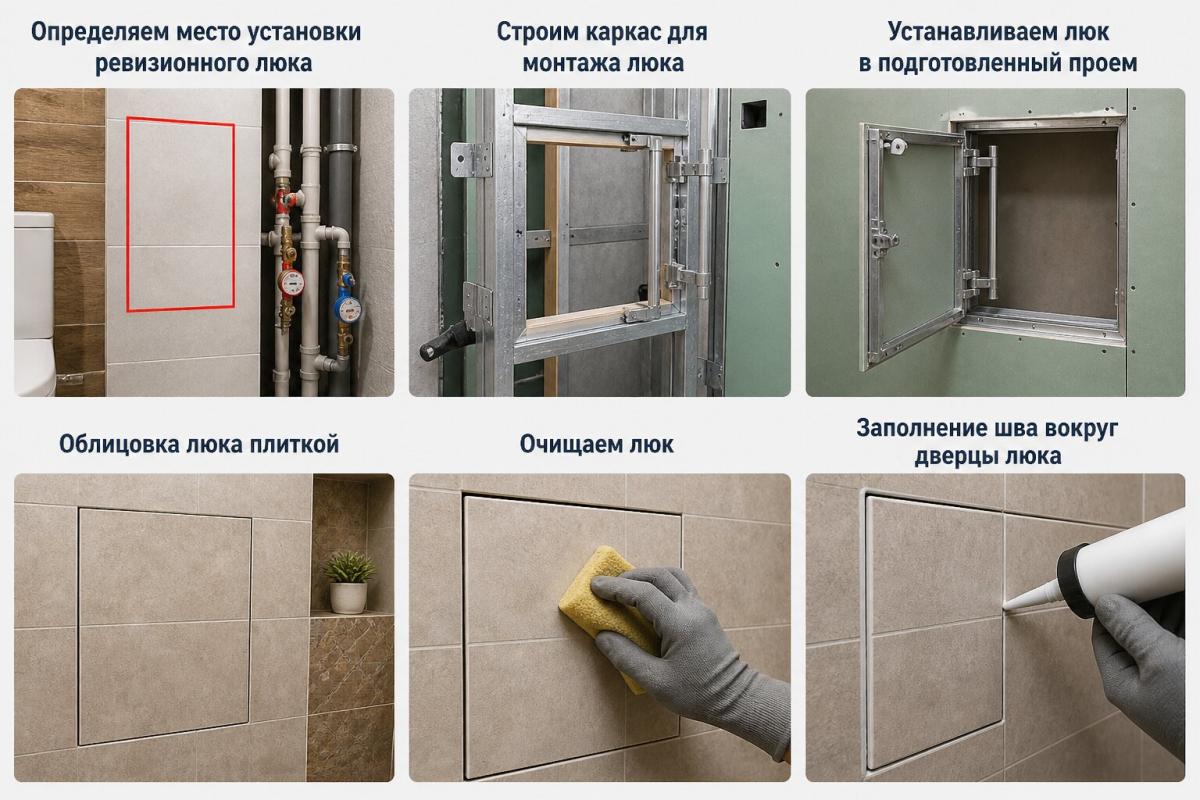 Определяем место установки ревизионного люка

Строим каркас для монтажа люка

Устанавливаем люк в подготовленный проем

Облицовка люка плиткой

Очищаем люк

Заполнение шва вокруг дверцы люка